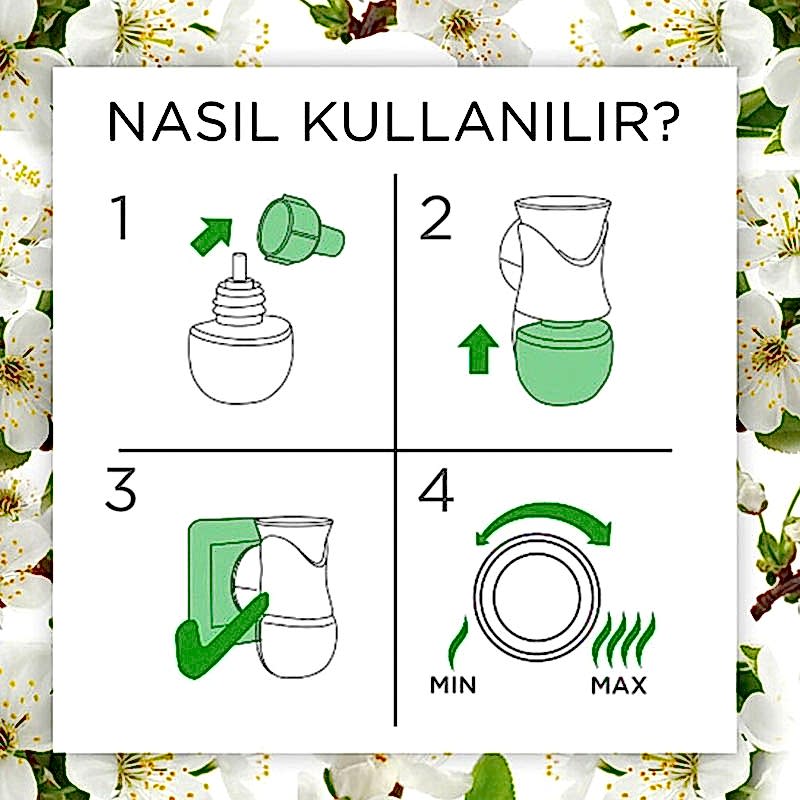 NASIL KULLANILIR?

1

2

3

4

MIN

MAX